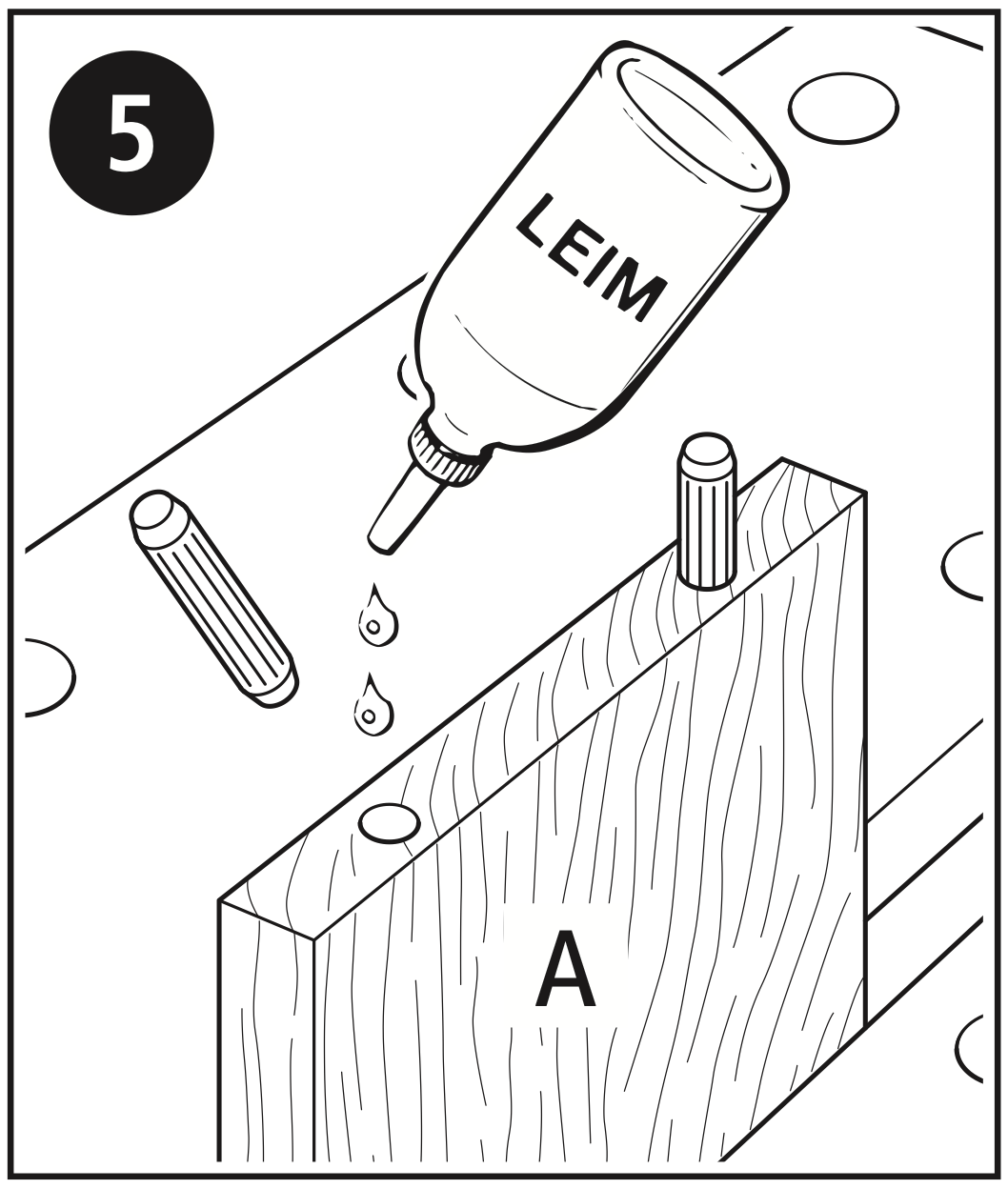 5

LEIM

A