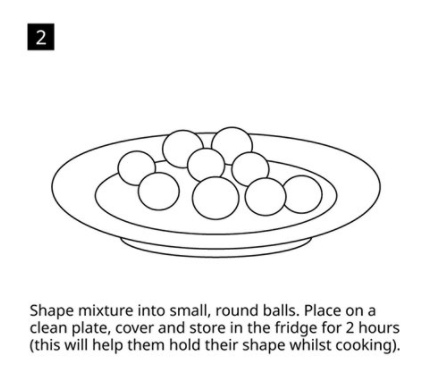 2

Shape mixture into small, round balls. Place on a clean plate, cover and store in the fridge for 2 hours (this will help them hold their shape whilst cooking).